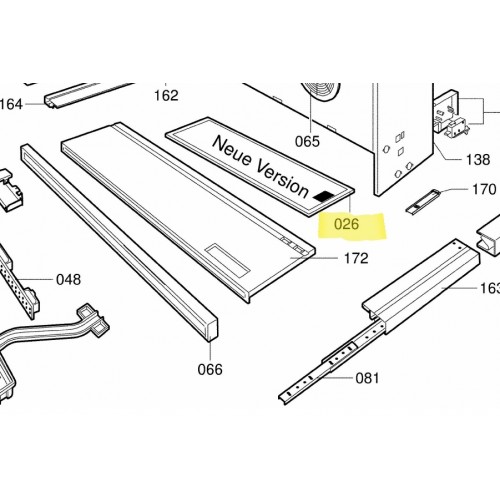 164
162
065
Neue Version
138
170
026
172
048
163
066
081